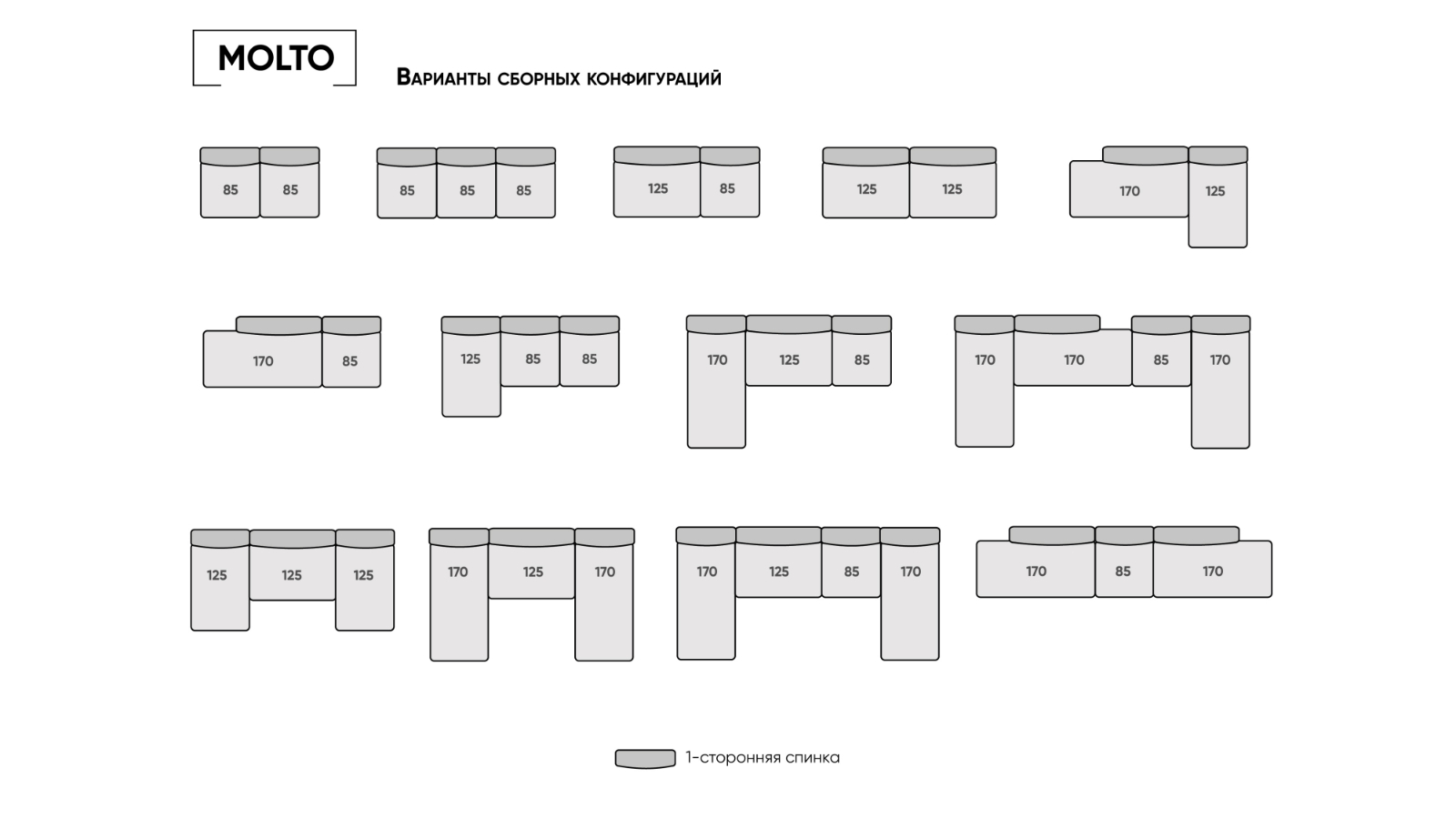 MOLTO

Варианты сборных конфигураций

85 85

85 85 85

125 85

125 125

170 125

170 85

125 85 85

170 125 85

170 170 85 170

125 125 125

170 125 170

170 125 85 170

170 85 170

1-сторонняя спинка