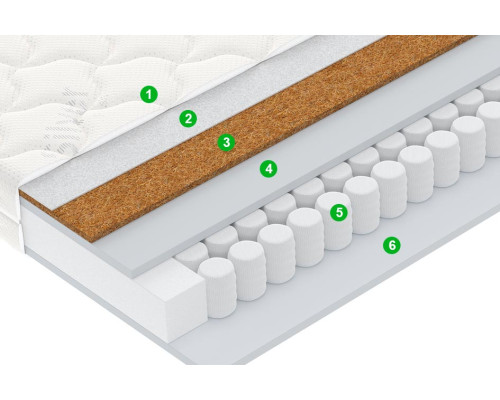 1
2
3
4
5
6