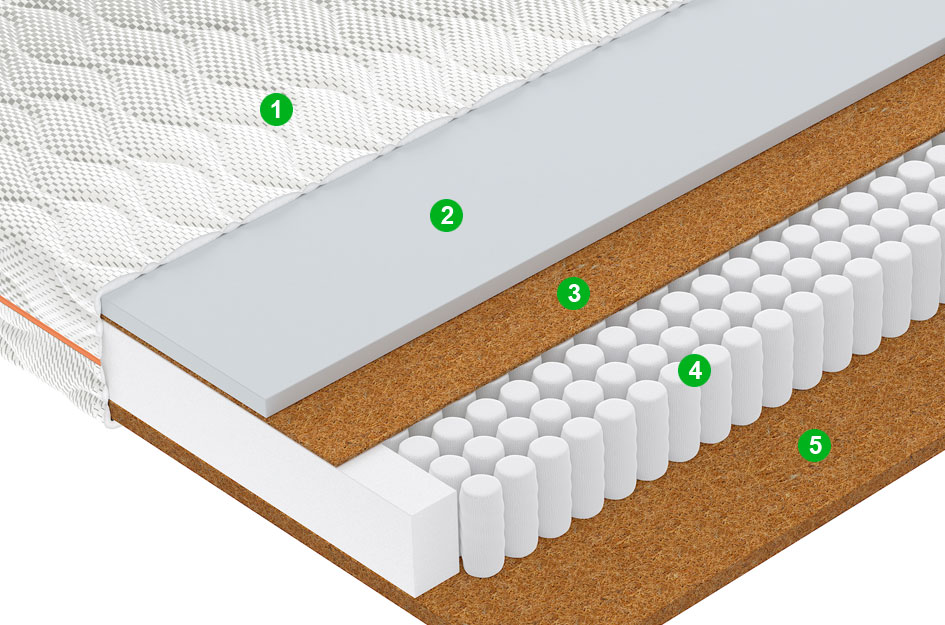 1
2
3
4
5