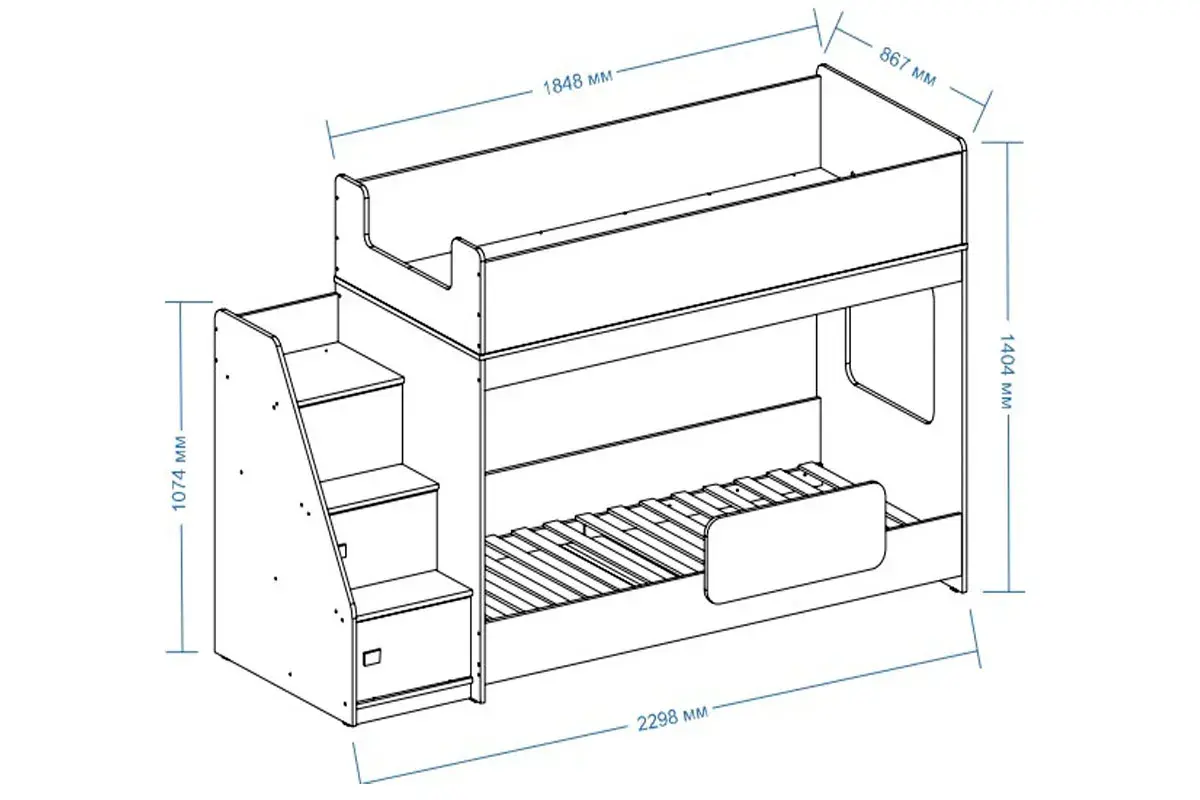 1848 мм
867 мм
1404 мм
1074 мм
2298 мм