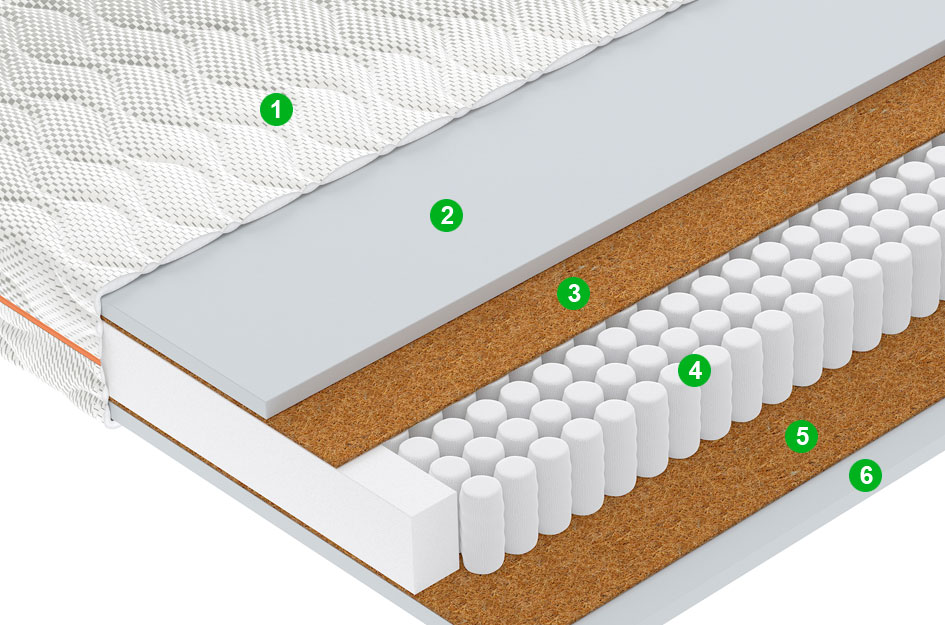 1
2
3
4
5
6